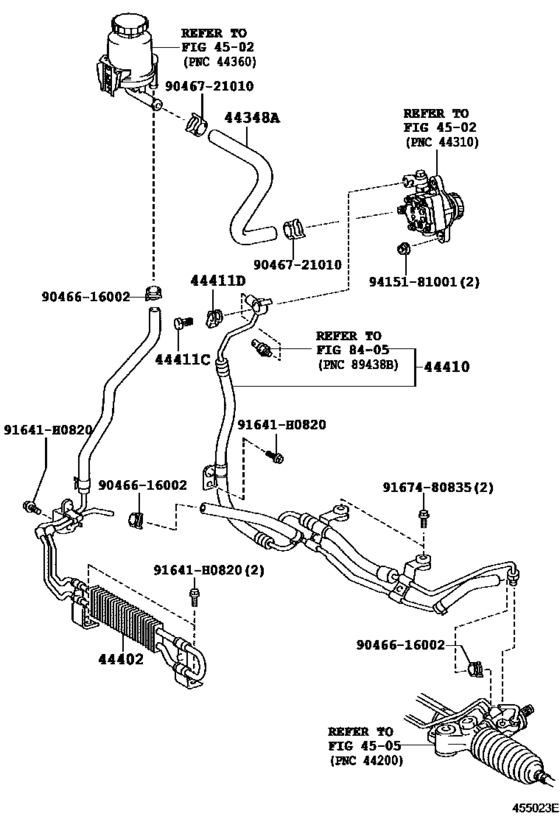 REFER TO
FIG 45-02
(PNC 44360)

90467-21010

44348A

REFER TO
FIG 45-02
(PNC 44310)

90467-21010

94151-81001(2)

90466-16002

44411D

44411C

REFER TO
FIG 84-05
(PNC 89438B)

44410

91641-H0820

91641-H0820

90466-16002

91674-80835(2)

91641-H0820(2)

44402

90466-16002

REFER TO
FIG 45-05
(PNC 44200)

455023E