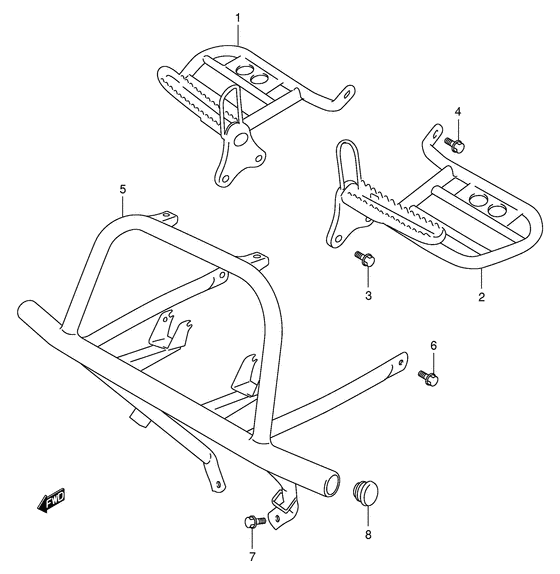 1
4
5
3
2
6
FWD
7
8