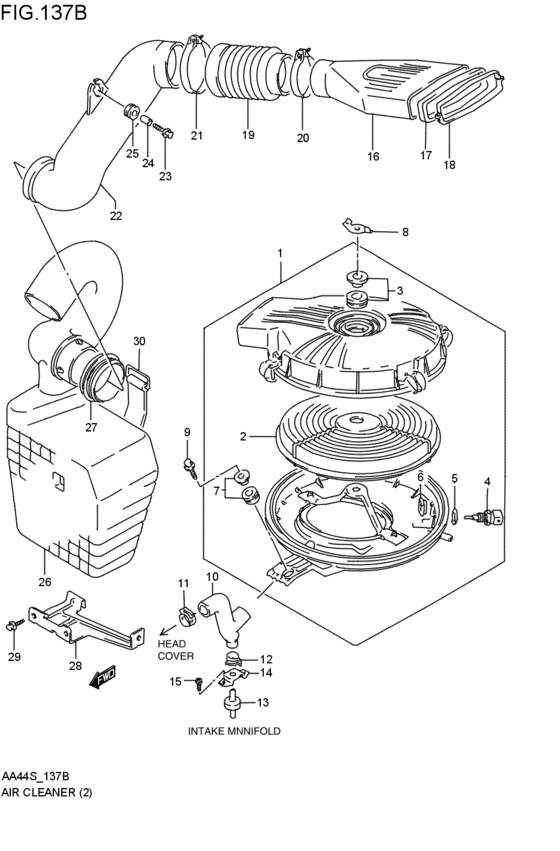 FIG.137B

21
19
20
16
17
18
25
24
23
22
8
1
3
30
27
2
9
7
6
5
4
26
11
10
HEAD COVER
12
14
15
13
29
28
FWD
INTAKE MNNIFOLD

AA44S_137B
AIR CLEANER (2)