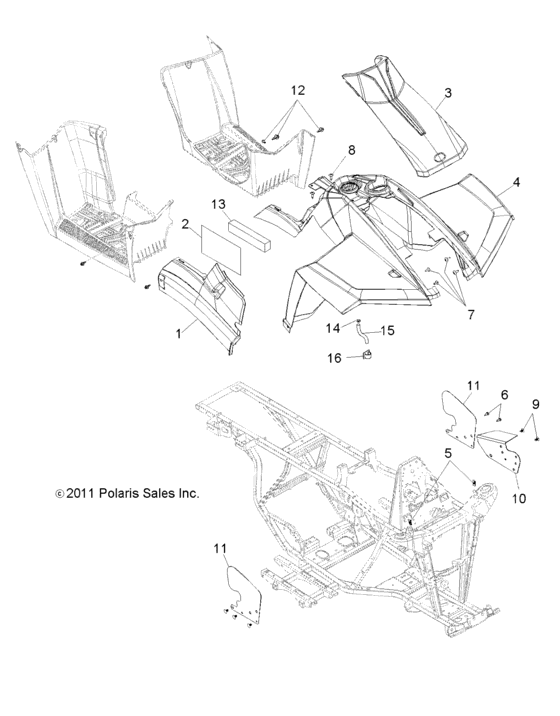 12
3
8
4
13
2
7
1
14
15
16
11
6
9
5
10
© 2011 Polaris Sales Inc.
11