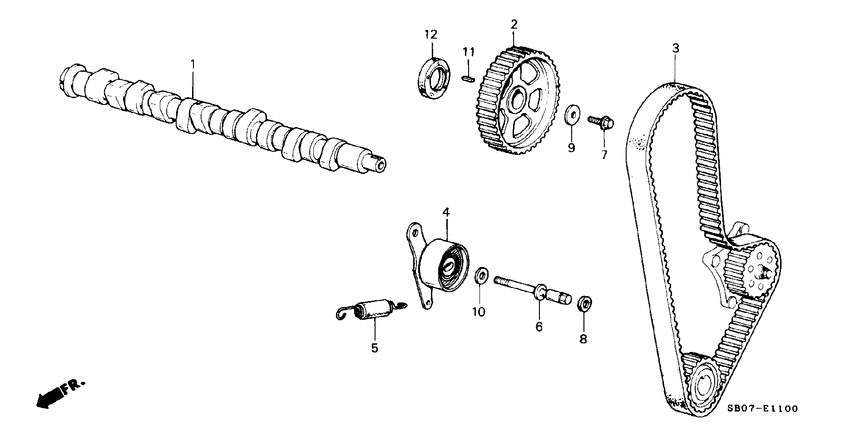 1
12
11
2
3
9
7
4
10
6
8
5
FR.
SB07-E1100