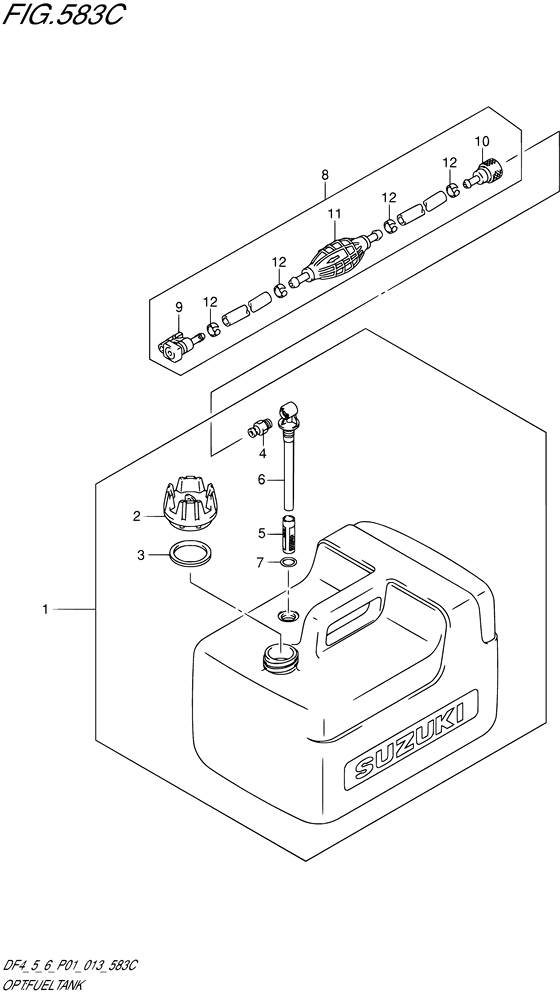 FIG.583C

8
10
12
11
12
12
9
12
4
6
2
5
3
7
1
SUZUKI

DF4_5_6_P01_013_583C
OPT:FUEL TANK