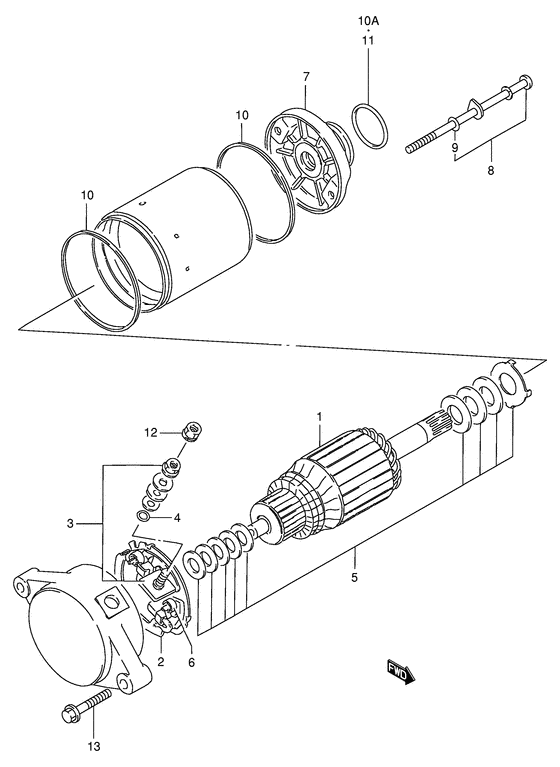 10A
11
7
10
9
8
10
1
12
3
4
5
2
6
FWD
13