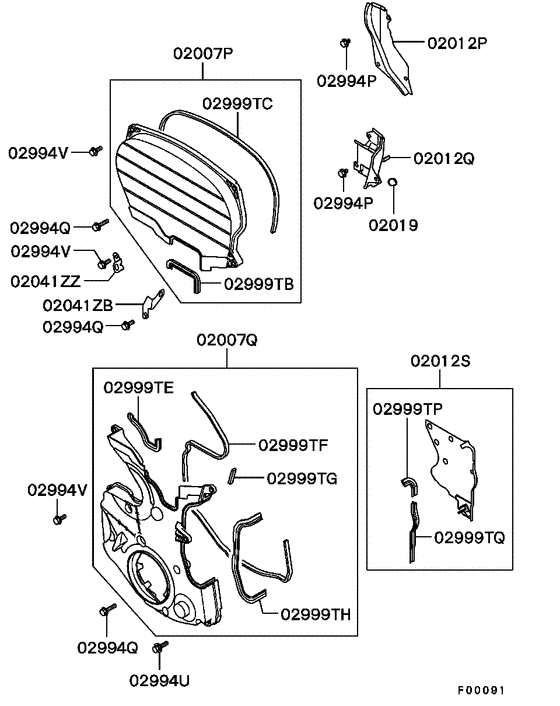 02007P
02012P
02994P
02999TC
02994V
02012Q
02994P
02019
02994Q
02994V
02041ZZ
02999TB
02041ZB
02994Q
02007Q
02012S
02999TE
02999TP
02999TF
02999TG
02994V
02999TQ
02999TH
02994Q
02994U
F00091