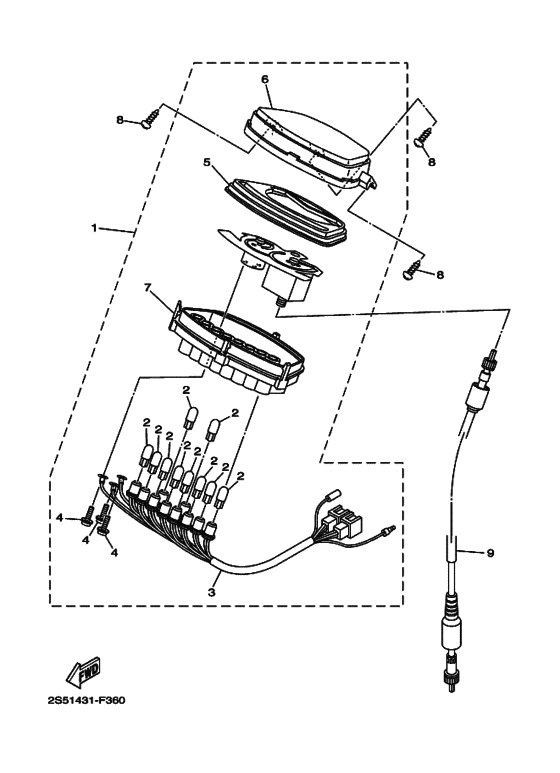 6
8
8
5
1
8
7
2
2
2
2
2
2
2
2
2
2
4
4
4
3
9
FWD
2S51431-F360