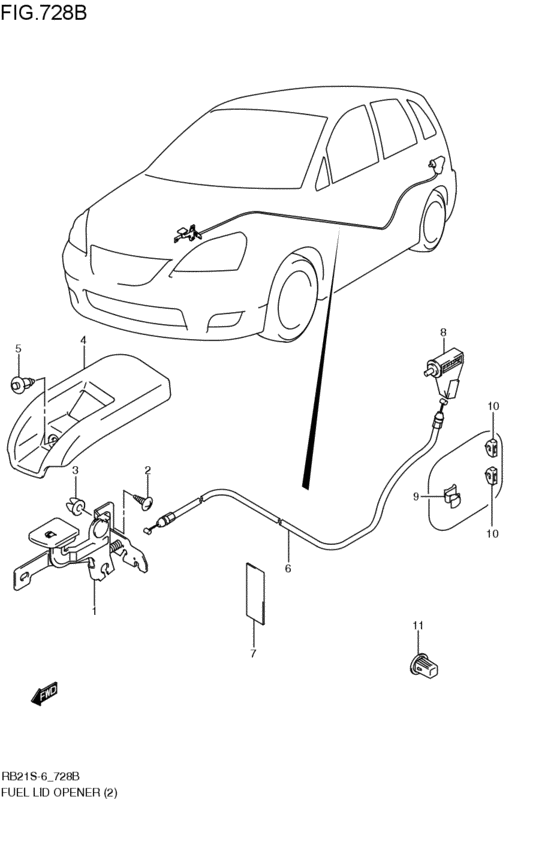 FIG.728B

5
4
8
10
3
2
9
10
6
1
7
11
FWD

RB21S-6_728B
FUEL LID OPENER (2)