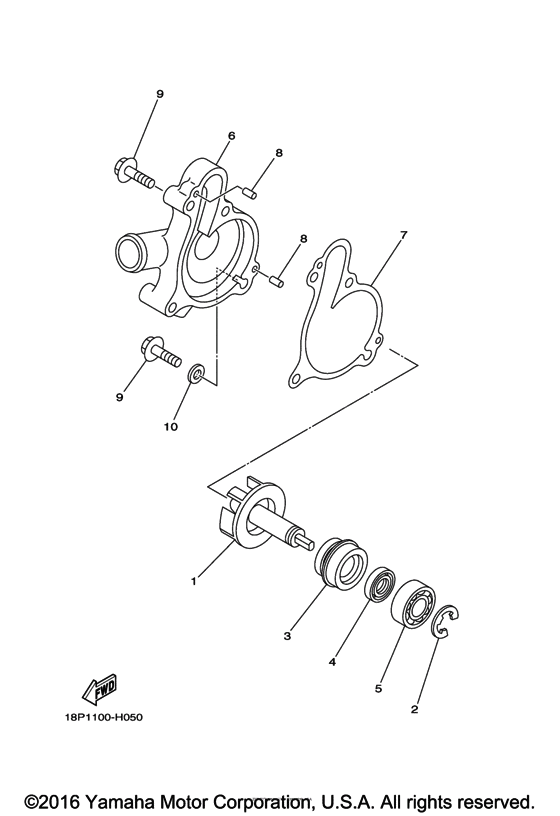 9
6
8
8
7
9
10
1
3
4
5
2
FWD
18P1100-H050
©2016 Yamaha Motor Corporation, U.S.A. All rights reserved.