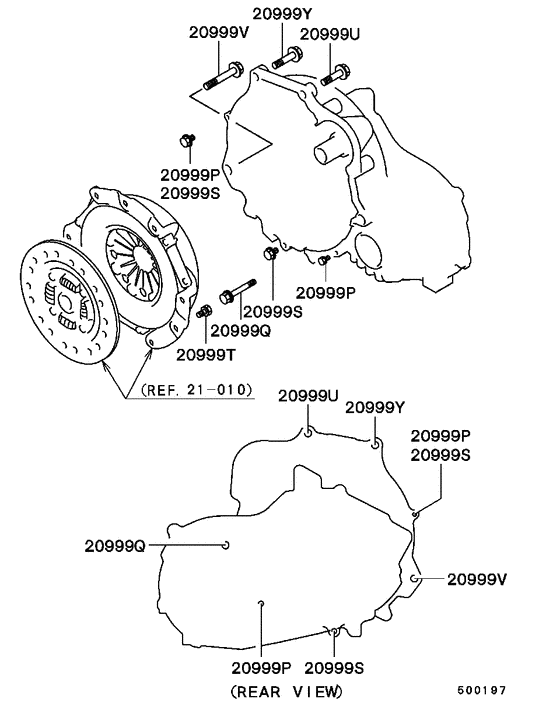 20999Y
20999V
20999U
20999P
20999S
20999P
20999S
20999Q
20999T
(REF. 21-010)
20999U
20999Y
20999P
20999S
20999Q
20999V
20999P
20999S
(REAR VIEW)
500197