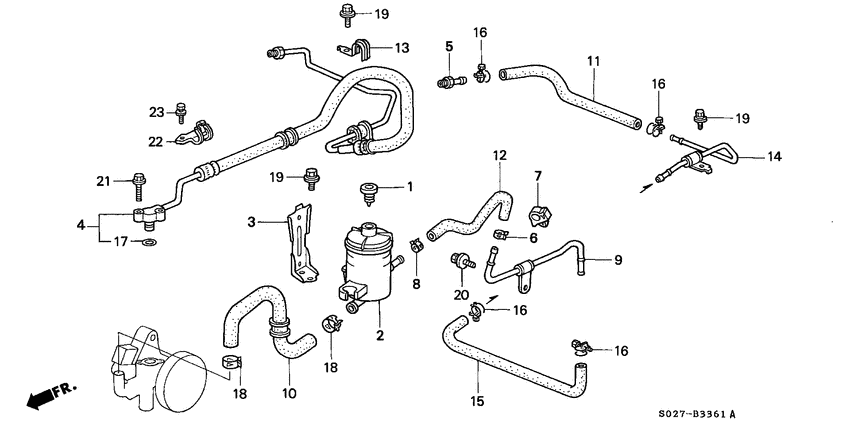 19
13
5
16
11
16
19
23
22
14
21
19
1
12
7
4
17
3
6
9
8
20
16
2
16
18
18
10
15
FR.
S027-B3361 A