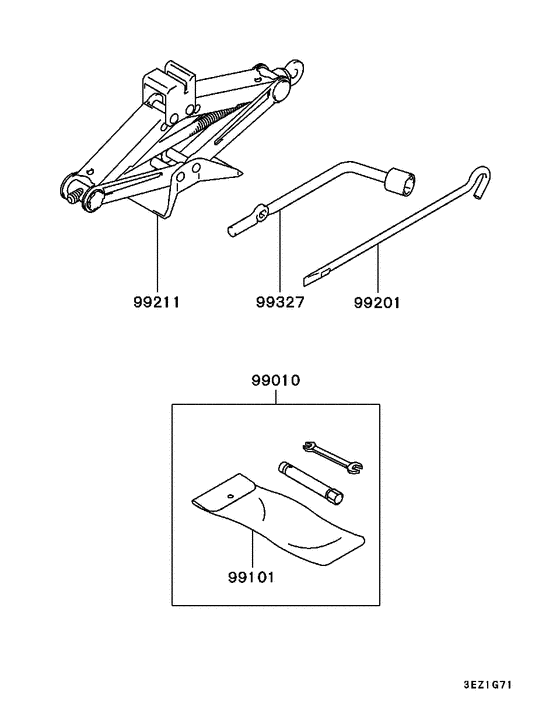 99211

99327

99201

99010

99101

3EZ1G71