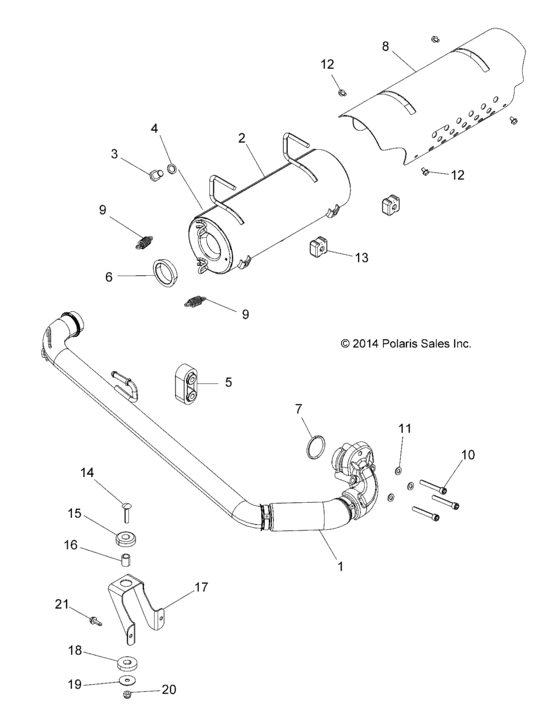 8
12
4
2
3
12
9
13
6
9
© 2014 Polaris Sales Inc.
5
7
11
10
14
15
16
1
17
21
18
19
20