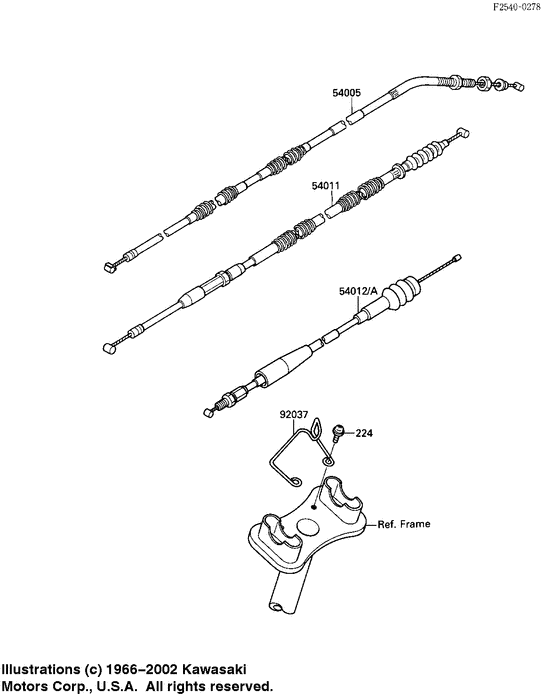 F2540-0278

54005

54011

54012/A

92037

224

Ref. Frame

Illustrations (c) 1966–2002 Kawasaki Motors Corp., U.S.A. All rights reserved.