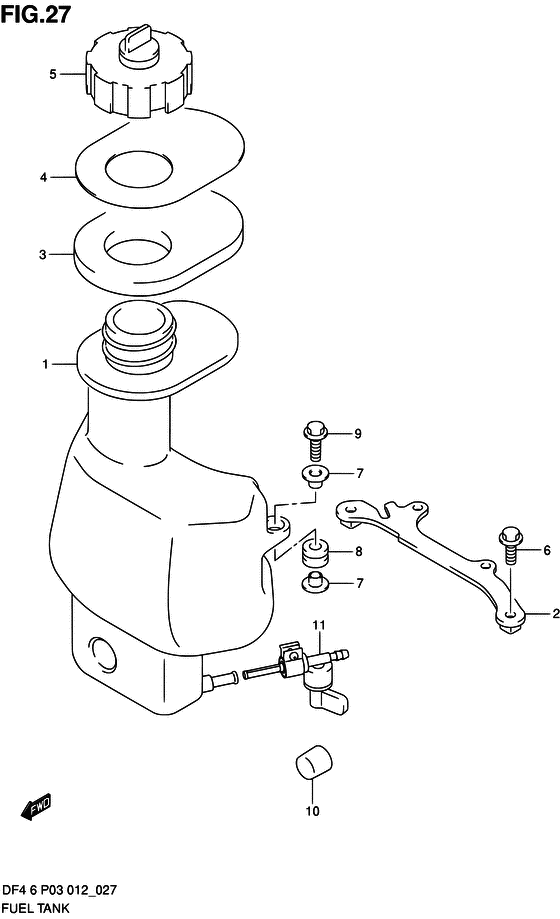 FIG.27

5

4

3

1

9

7

8

7

6

2

11

10

FWD

DF4 6 P03 012_027
FUEL TANK