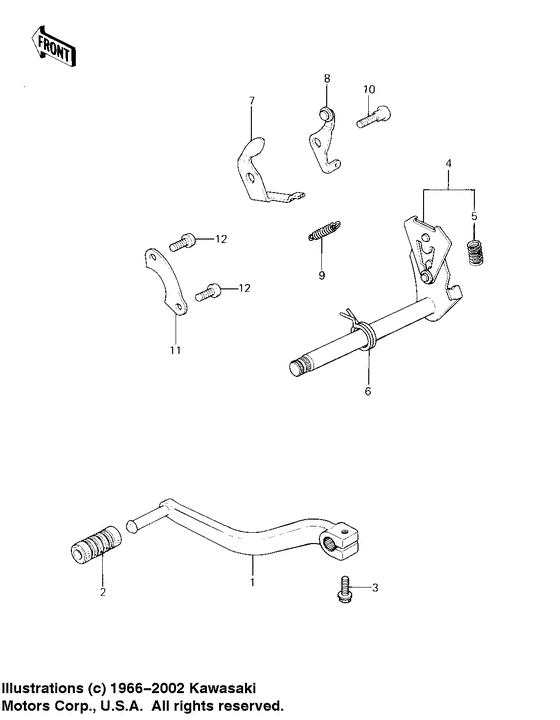 FRONT

8
10
7
4
5
12
9
12
11
6

2
1
3

Illustrations (c) 1966–2002 Kawasaki Motors Corp., U.S.A. All rights reserved.