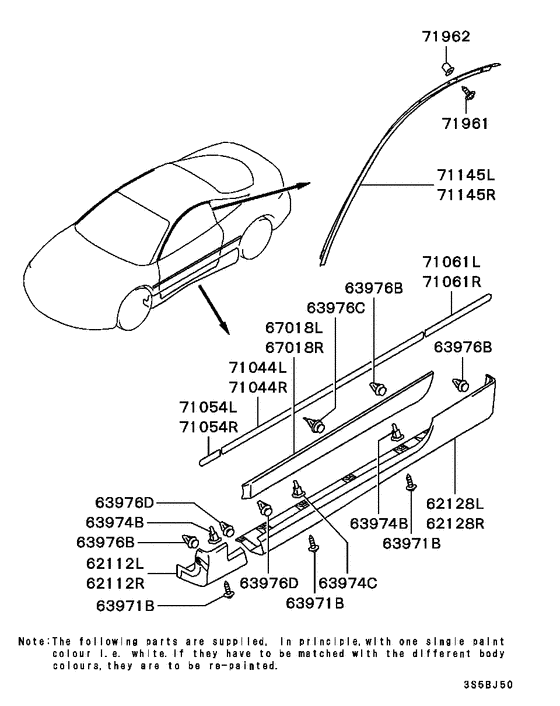 71962
71961
71145L
71145R
71061L
71061R
63976B
63976C
67018L
67018R
63976B
71044L
71044R
71054L
71054R
63976D
63974B
63976B
62112L
62112R
63971B
63976D
63974C
63971B
63974B
63971B
62128L
62128R

Note:The following parts are supplied, in principle,with one single paint colour i.e. white.If they have to be matched with the different body colours,they are to be re-painted.

3S6BJ50