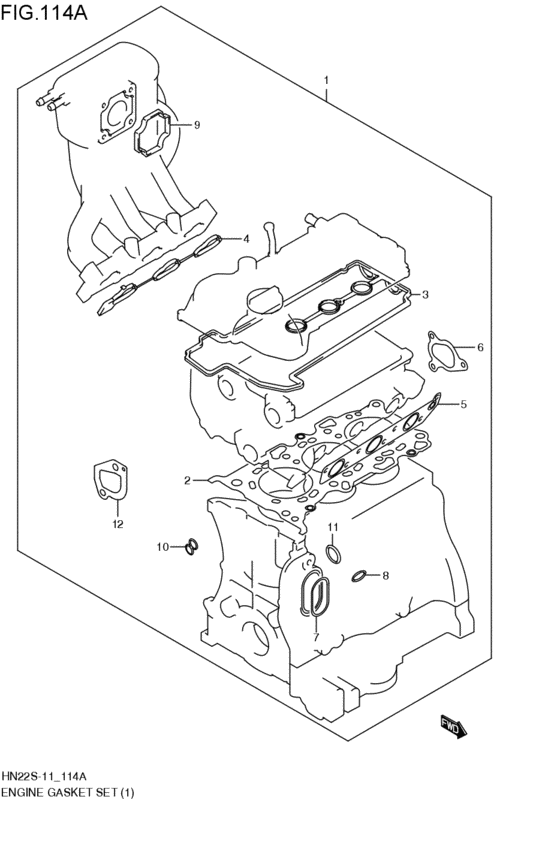 FIG.114A

1

9

4

3

6

5

2

12

11

10

8

7

FWD

HN22S-11_114A
ENGINE GASKET SET (1)