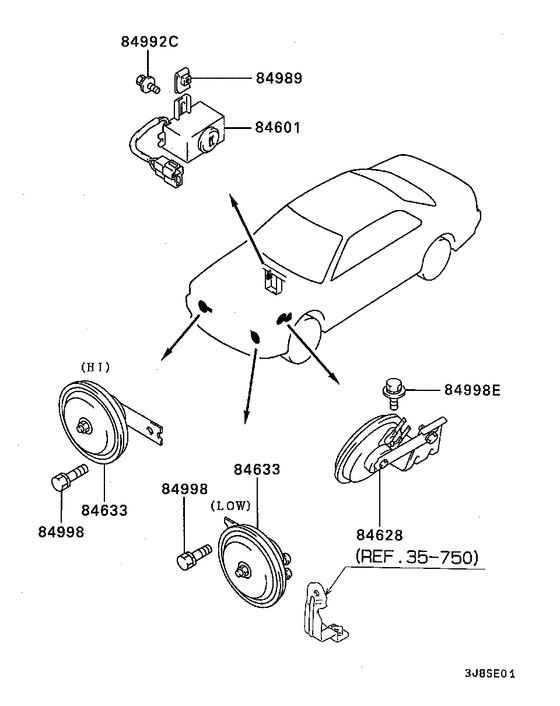 84992C
84989
84601
(HI)
84998E
84633
84998
84633
84998
(LOW)
84628
(REF.35-750)
3J8SE01