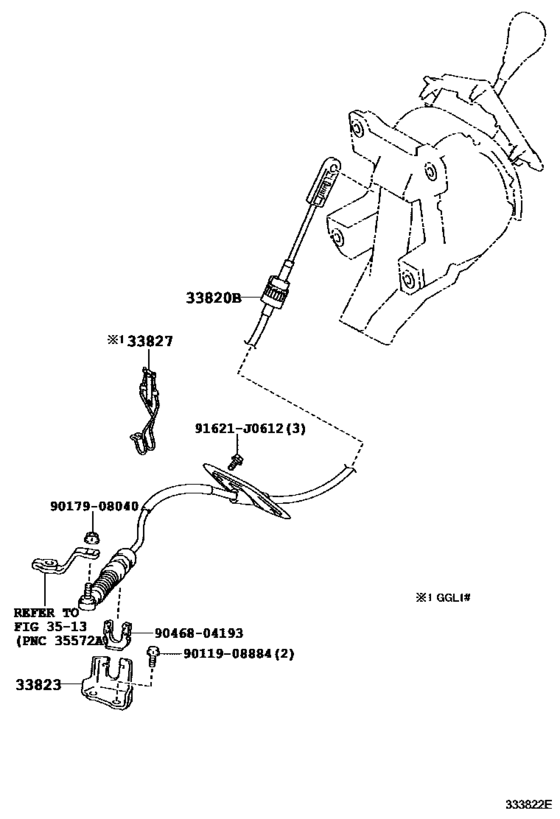 33820B

※1 33827

91621-J0612(3)

90179-08040

REFER TO
FIG 35-13
(PNC 35572A)

90468-04193

90119-08884(2)

33823

※1 GGL1#

333822E