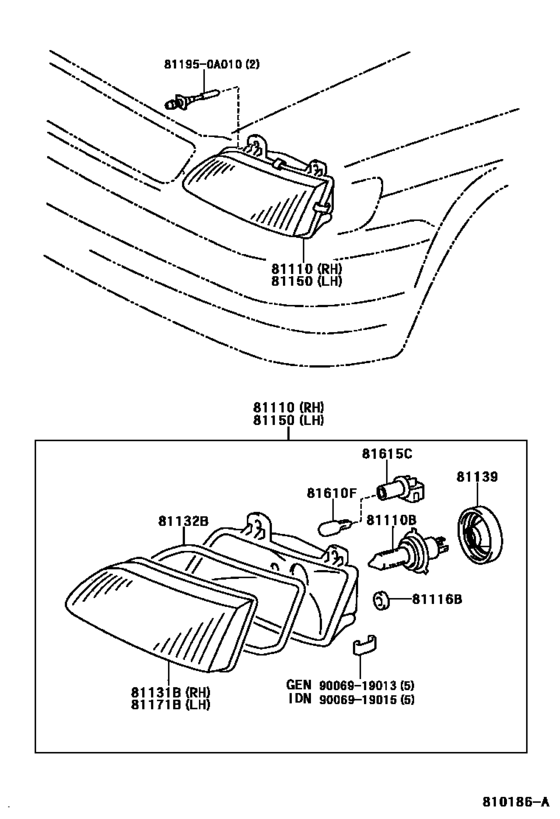 81195-0A010 (2)

81110 (RH)
81150 (LH)

81110 (RH)
81150 (LH)

81615C

81139

81610F

81132B

81110B

81116B

81131B (RH)
81171B (LH)

GEN 90069-19013 (5)
IDN 90069-19015 (5)

810186-A