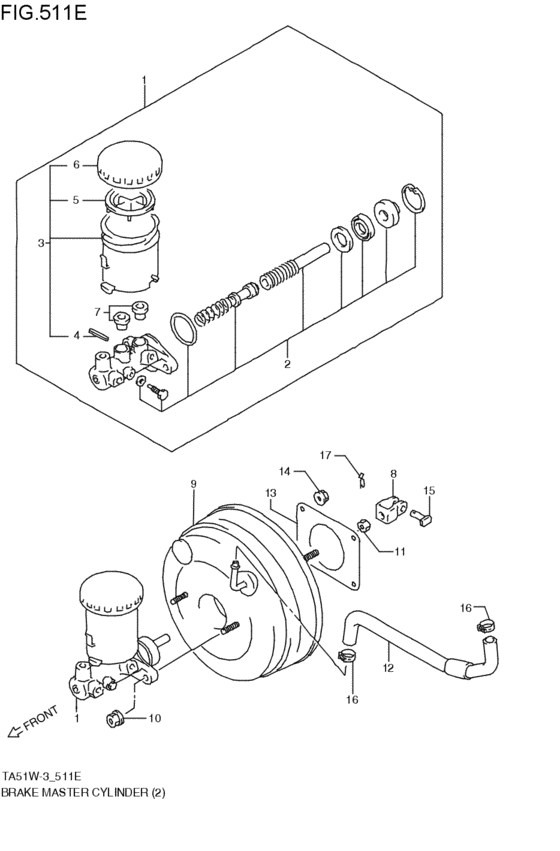 FIG.511E

1
6
5
3
7
4
2

17
14
8
15
9
13
11
16
12
16
1
10
FRONT

TA51W-3_511E
BRAKE MASTER CYLINDER (2)