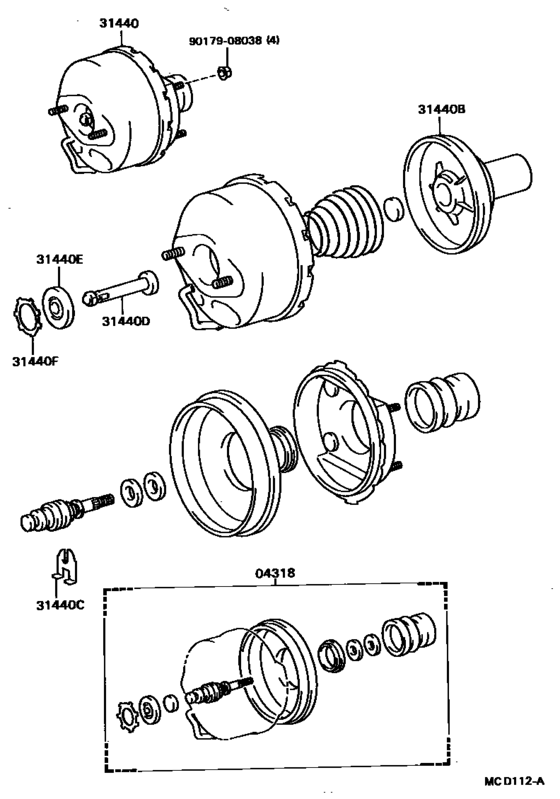 31440

90179-08038 (4)

31440B

31440E

31440D

31440F

31440C

04318

MCD112-A