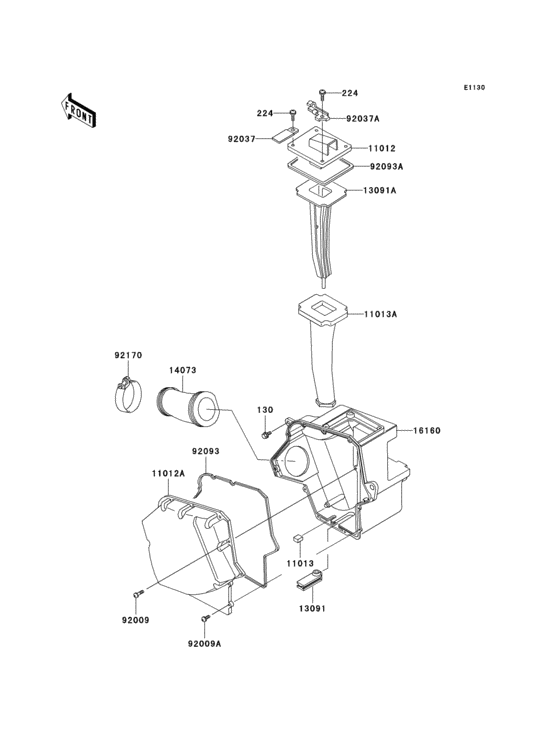 E1130

FRONT

224
224
92037A
92037
11012
92093A
13091A
11013A
92170
14073
130
16160
92093
11012A
11013
13091
92009
92009A