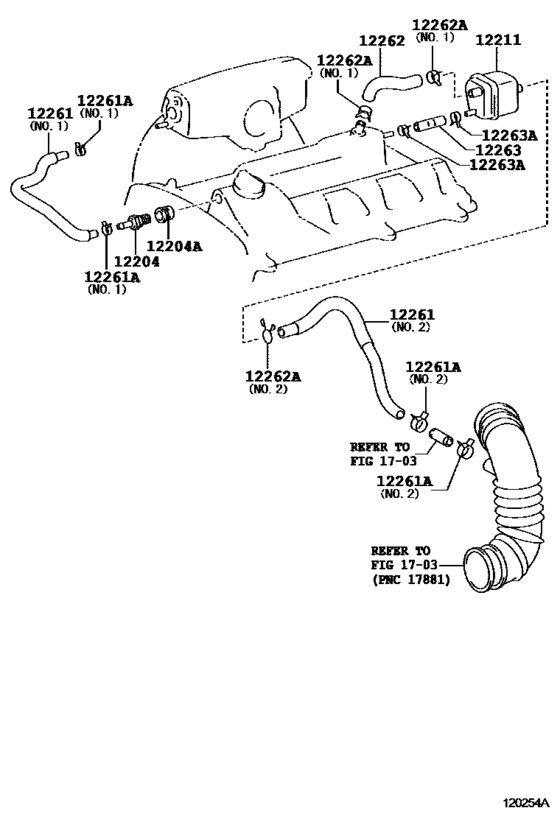 12262A
(NO. 1)
12262
12211
12262A
(NO. 1)
12261
(NO. 1)
12261A
(NO. 1)
12263A
12263
12263A
12204A
12204
12261A
(NO. 1)
12261
(NO. 2)
12262A
(NO. 2)
12261A
(NO. 2)
REFER TO
FIG 17-03
12261A
(NO. 2)
REFER TO
FIG 17-03
(PNC 17881)
120254A