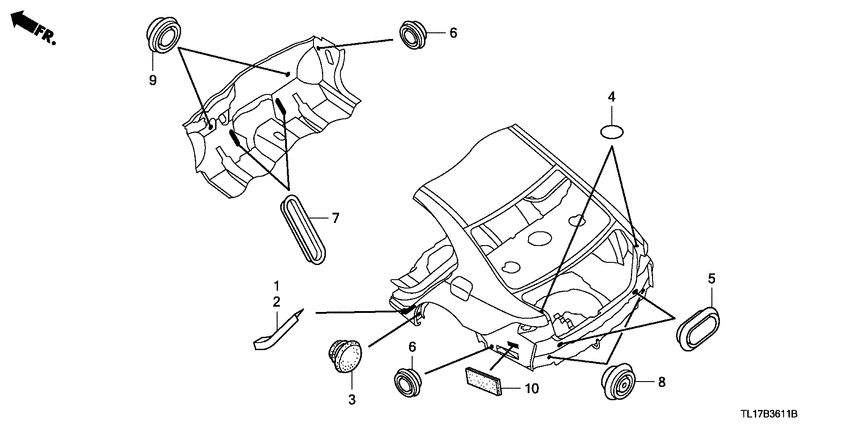 FR.
9
6
4
7
1
2
5
3
6
10
8
TL17B3611B