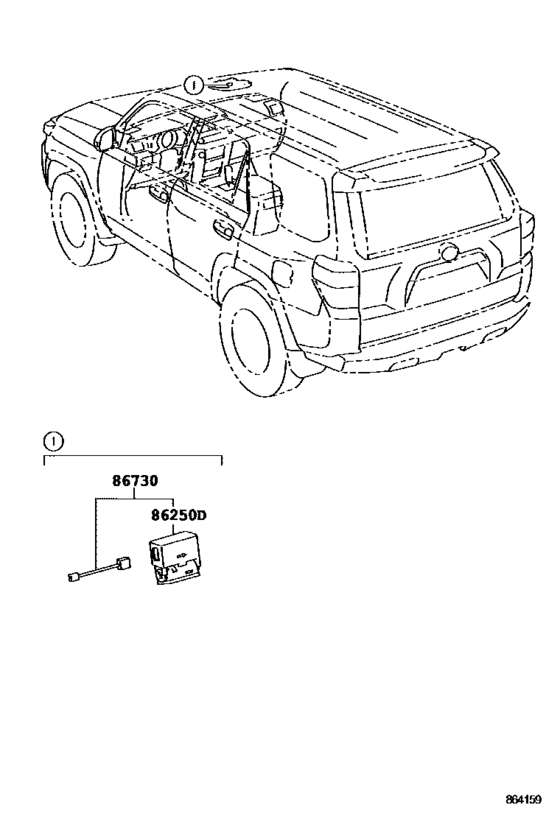 1

1

86730

86250D

864159