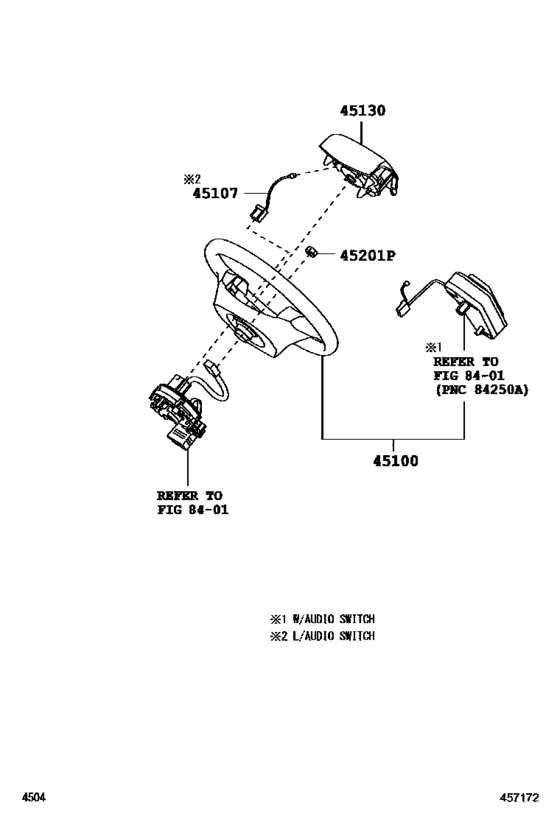 45130

※2
45107

45201P

※1
REFER TO
FIG 84-01
(PNC 84250A)

45100

REFER TO
FIG 84-01

※1 W/AUDIO SWITCH
※2 L/AUDIO SWITCH

4504

457172