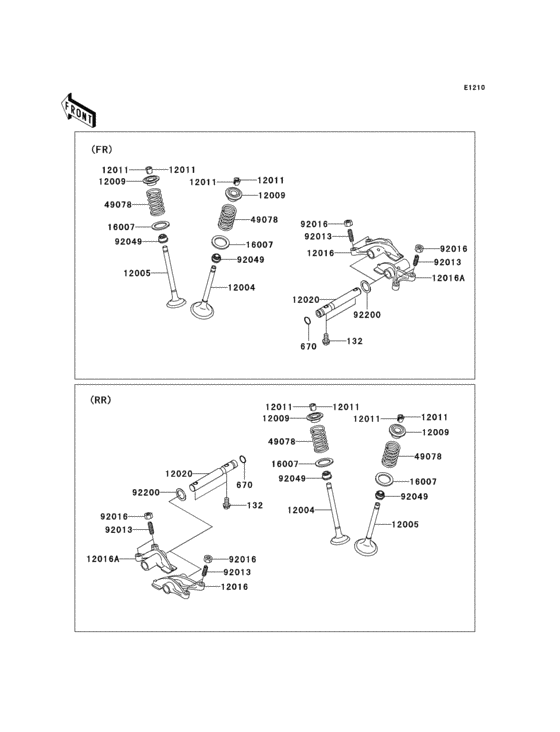 E1210

FRONT

(FR)

12011 12011
12009
49078
16007
92049
12005

12011 12011
12009
49078
16007
92049
12004

92016
92013
12016
92016
92013
12016A
12020
92200
670
132

(RR)

12020
670
92200
132
92016
92013
12016A
92016
92013
12016

12011 12011
12009
49078
16007
92049
12004

12011 12011
12009
49078
16007
92049
12005