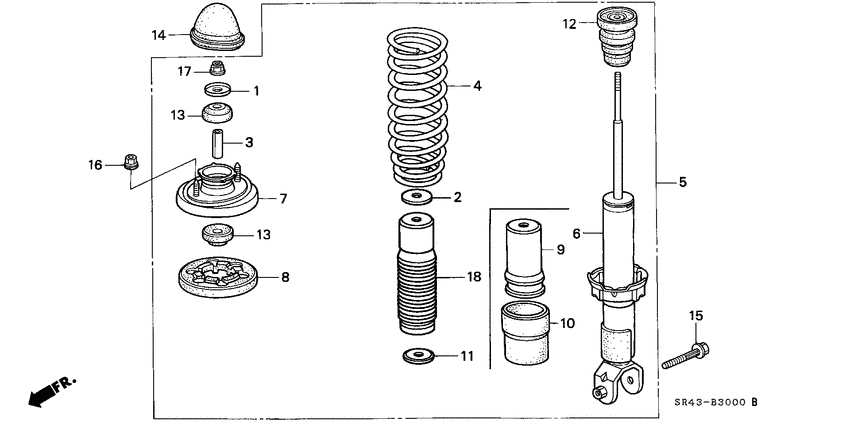 14
17
1
13
3
16
7
13
8
4
2
18
11
12
5
6
9
10
15
FR.
SR43-B3000 B