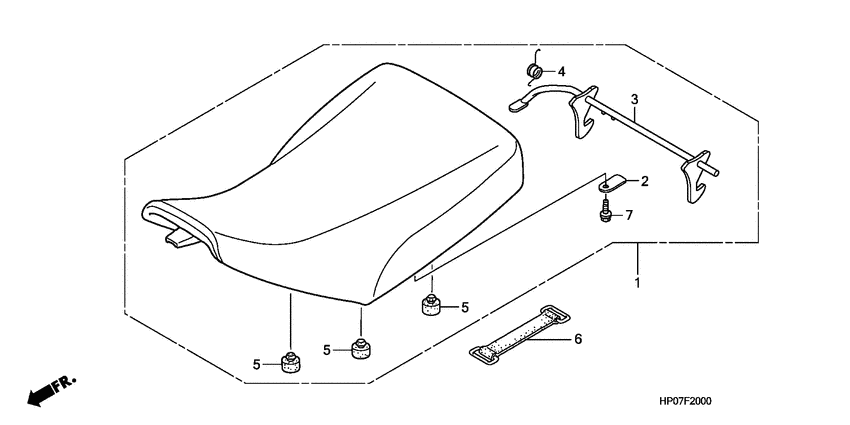 4
3
2
7
1
5
5
5
6
FR.
HP07F2000