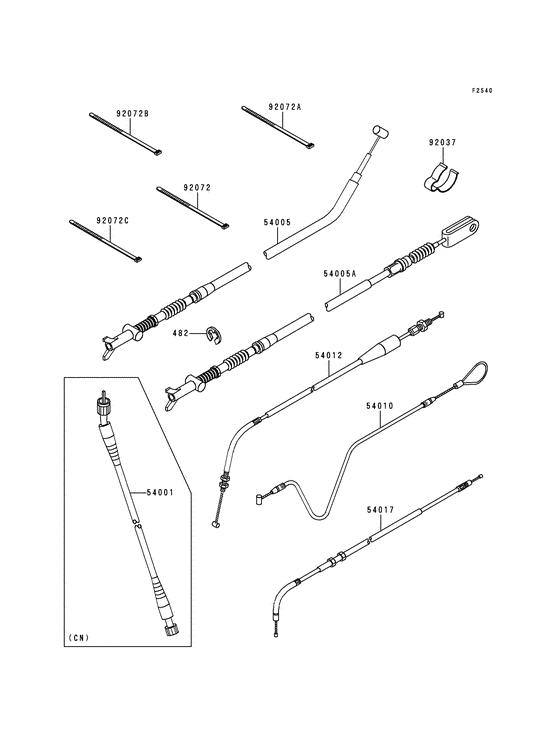 F2540

92072B

92072A

92037

92072

92072C

54005

54005A

482

54012

54010

54001

54017

(CN)