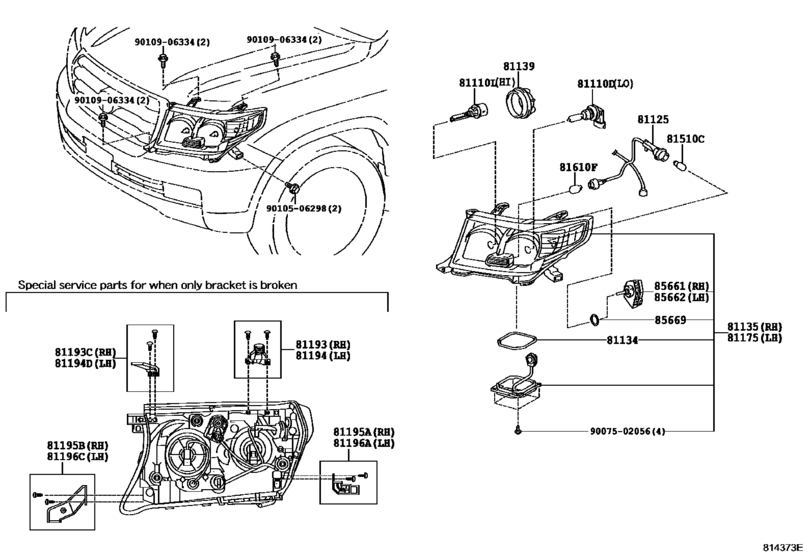 90109-06334(2)
90109-06334(2)
90109-06334(2)
90105-06298(2)

81139
81110I(HI)
81110D(LO)
81125
81510C
81610F
85661(RH)
85662(LH)
85669
81134
81135(RH)
81175(LH)
90075-02056(4)

Special service parts for when only bracket is broken

81193C(RH)
81194D(LH)
81193(RH)
81194(LH)
81195B(RH)
81196C(LH)
81195A(RH)
81196A(LH)

814373E