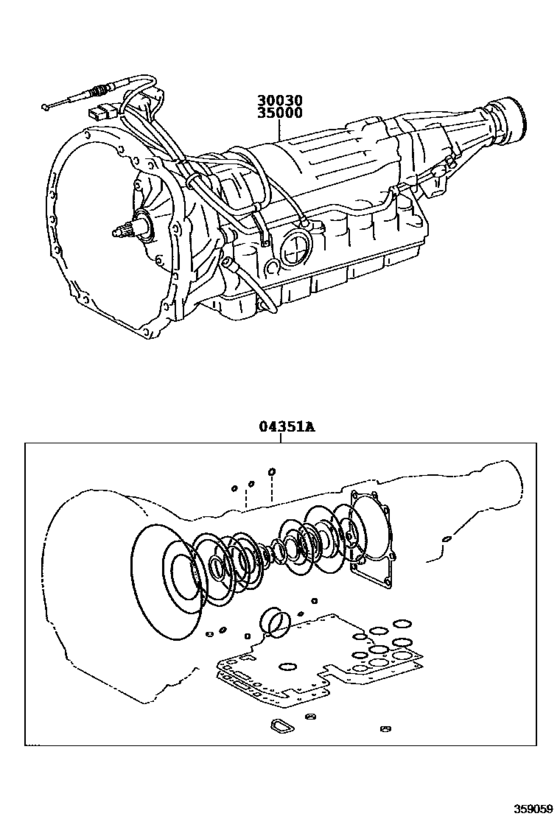 30030
35000

04351A

359059