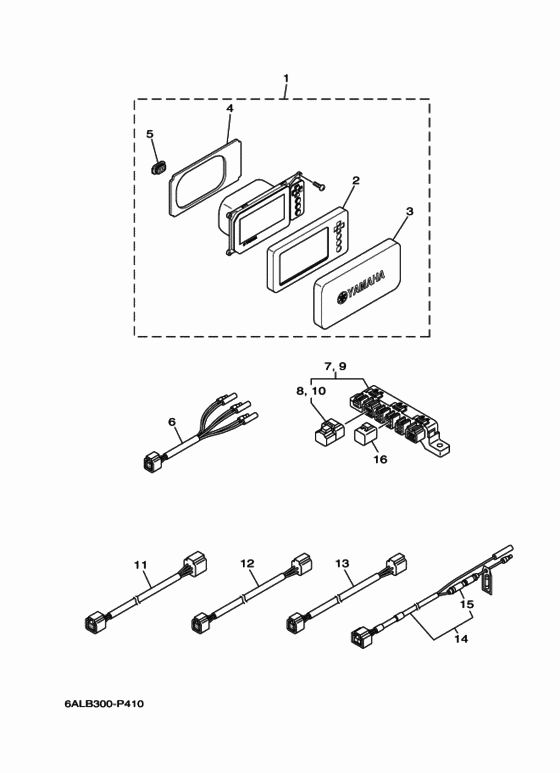 1
4
5
2
3
YAMAHA
7, 9
8, 10
6
16
11
12
13
15
14
6ALB300-P410