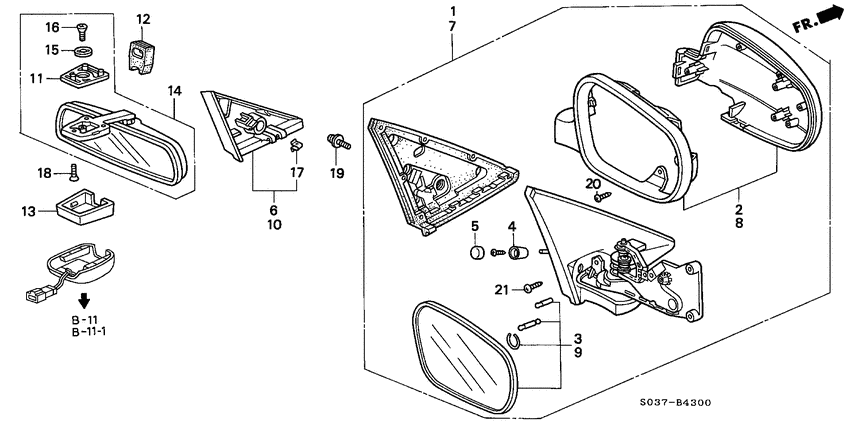 16
15
11
12
14
18
13
B-11
B-11-1
17
6
10
19
1
7
FR.
20
2
8
5
4
21
3
9
S037-B4300