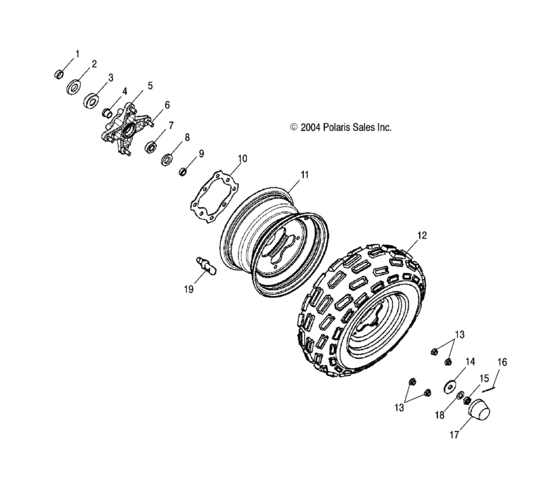 1
2
3
4
5
6
7
8
9
© 2004 Polaris Sales Inc.
10
11
12
19
13
14
16
15
13
18
17