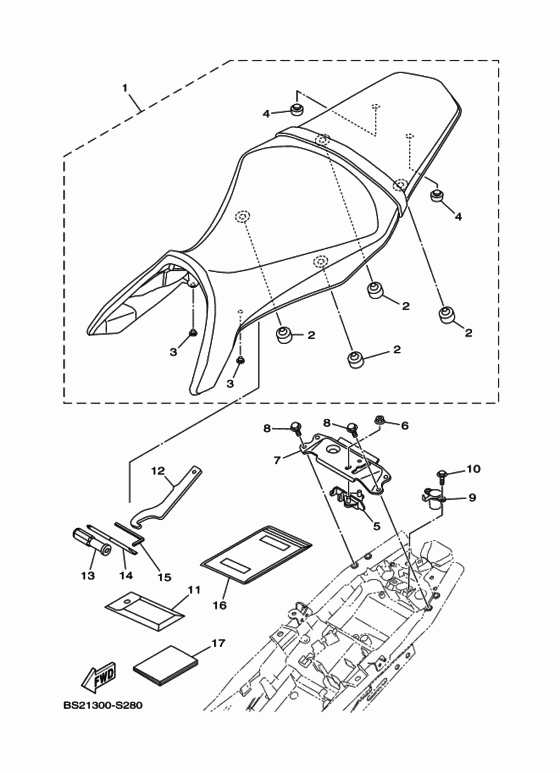 1
4
4
2
2
2
2
3
3
8
8
6
7
10
9
5
12
13
14
15
16
11
17
FWD
BS21300-S280