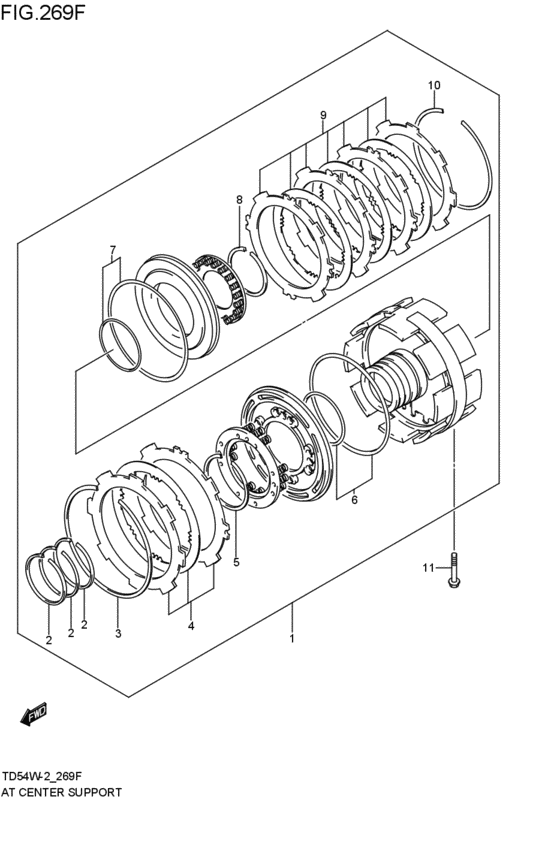 FIG.269F

10

9

8

7

6

5

11

2

2

2

3

4

1

FWD

TD54W-2_269F
AT CENTER SUPPORT