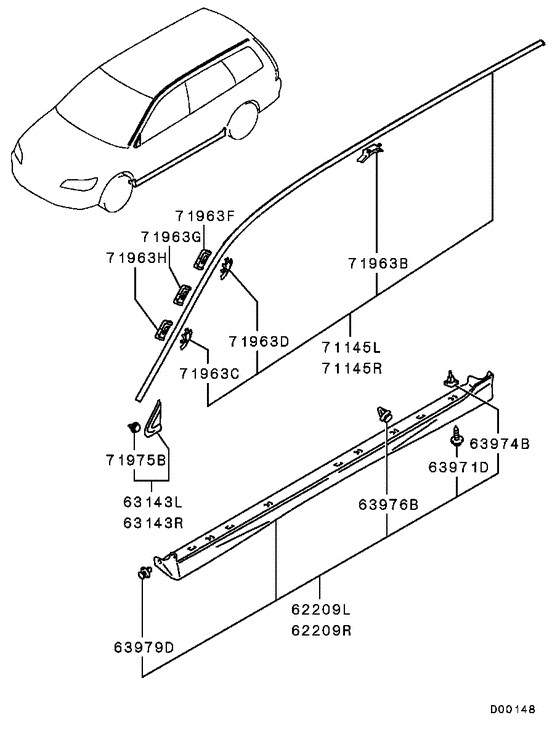 71963F
71963G
71963H
71963B
71963D
71145L
71145R
71963C
71975B
63143L
63143R
63974B
63971D
63976B
62209L
62209R
63979D
D00148