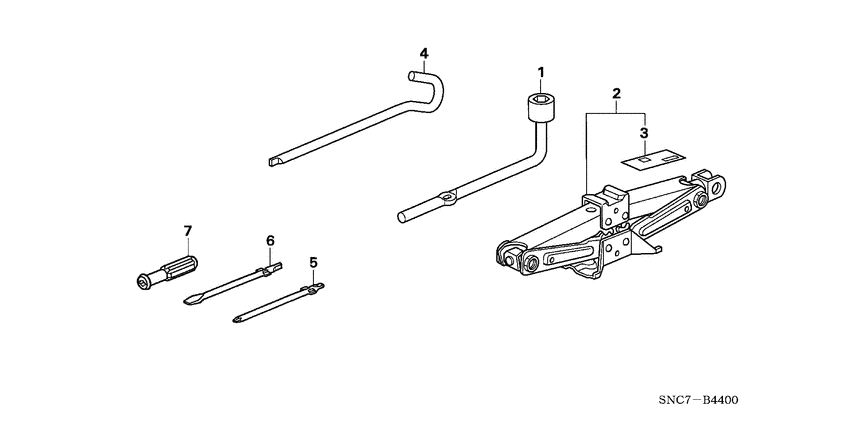 4
1
2
3
7
6
5
SNC7－B4400