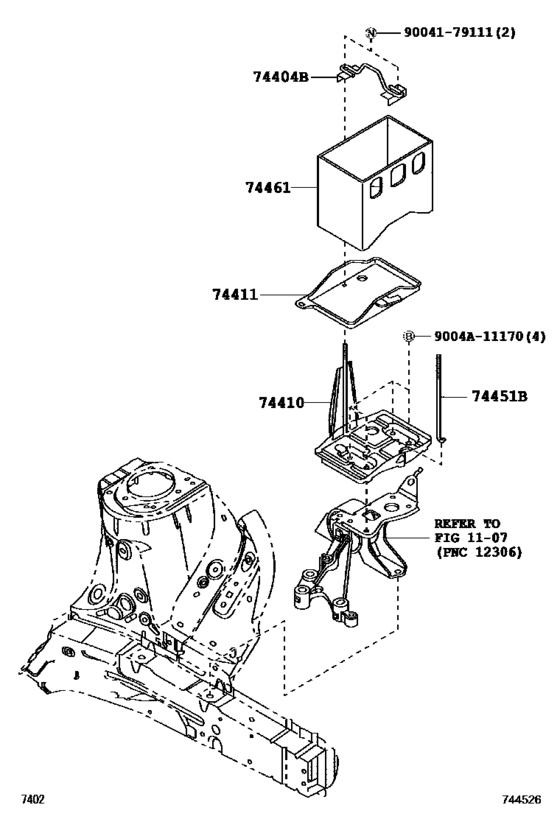 N 90041-79111(2)

74404B

74461

74411

B 9004A-11170(4)

74410

74451B

REFER TO FIG 11-07 (PNC 12306)

7402

744526