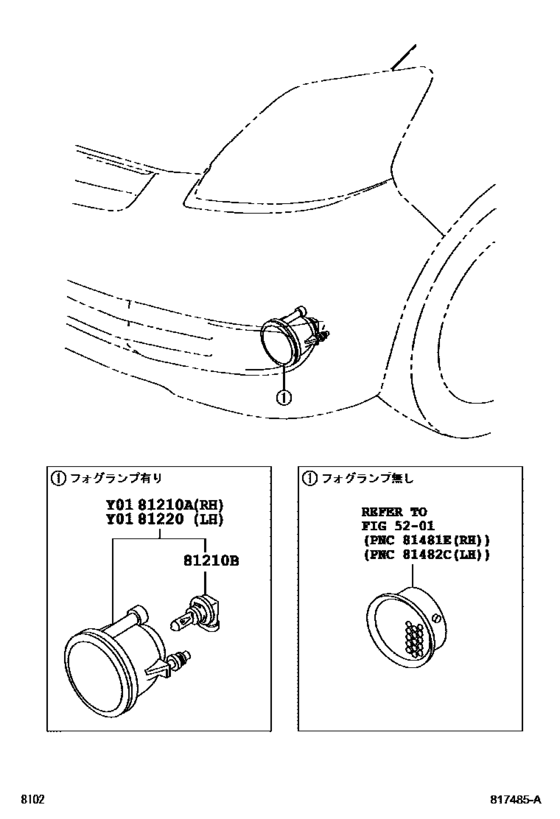 ①

① フォグランプ有り

Y01 81210A(RH)
Y01 81220 (LH)

81210B

① フォグランプ無し

REFER TO
FIG 52-01
(PNC 81481E(RH))
(PNC 81482C(LH))

8102

817485-A