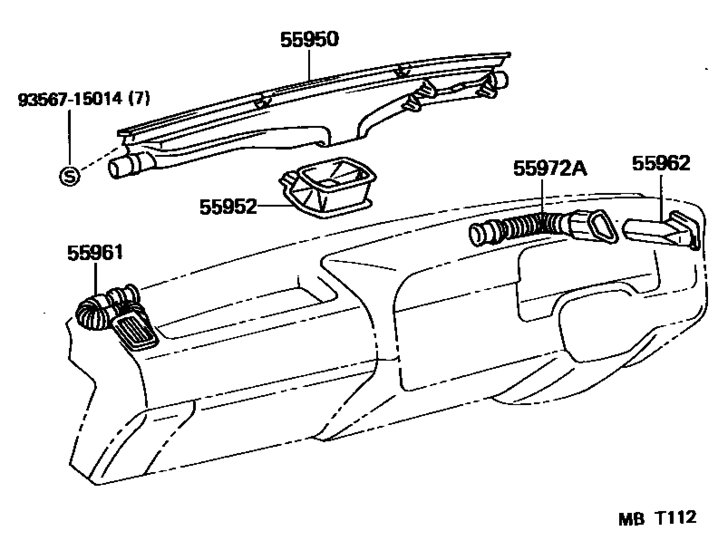 55950

93567-15014 (7)

S

55952

55972A

55962

55961

MB T112