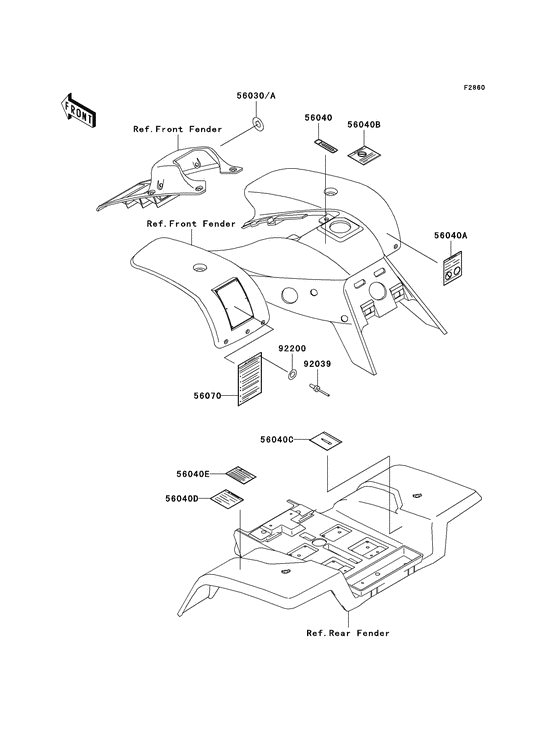 F2860

FRONT

56030/A

Ref.Front Fender

56040

56040B

Ref.Front Fender

56040A

92200

92039

56070

56040C

56040E

56040D

Ref.Rear Fender