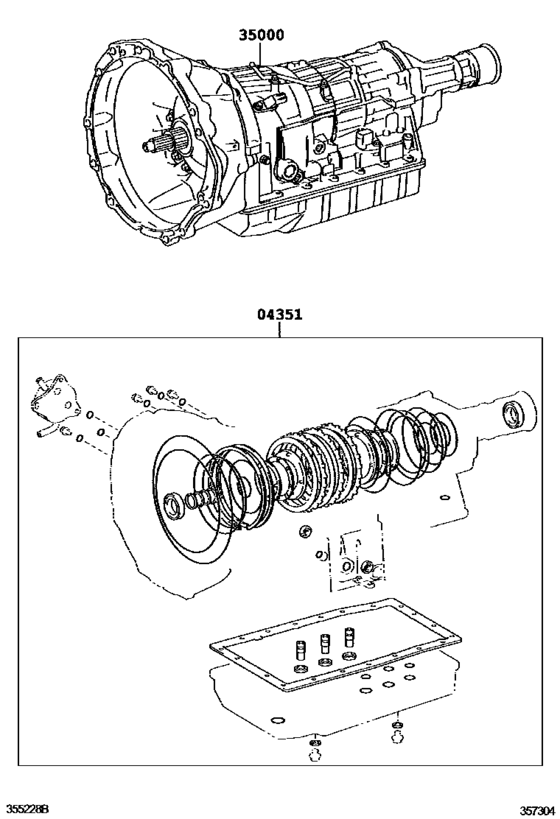 35000

04351

355228B

357304