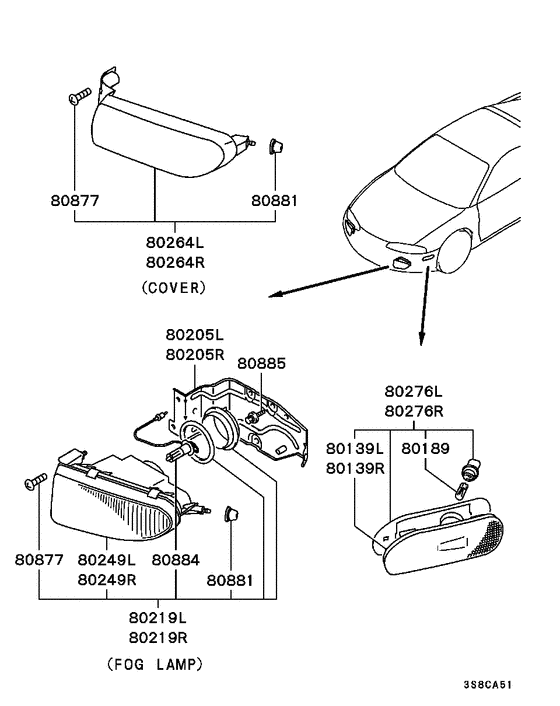 80877

80881

80264L
80264R

(COVER)

80205L
80205R

80885

80276L
80276R

80139L
80139R

80189

80877

80249L
80249R

80884

80881

80219L
80219R

(FOG LAMP)

3S8CA51