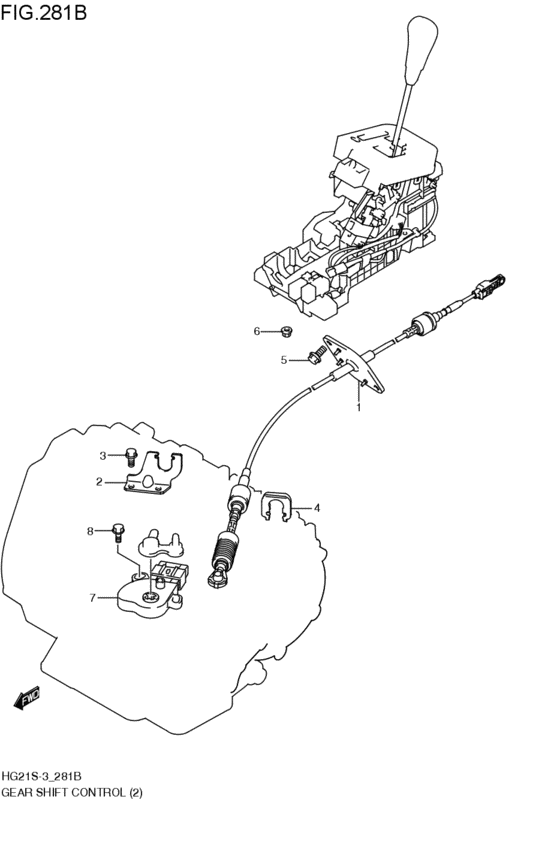 FIG.281B

6
5
1
3
2
4
8
7
FWD

HG21S-3_281B
GEAR SHIFT CONTROL (2)